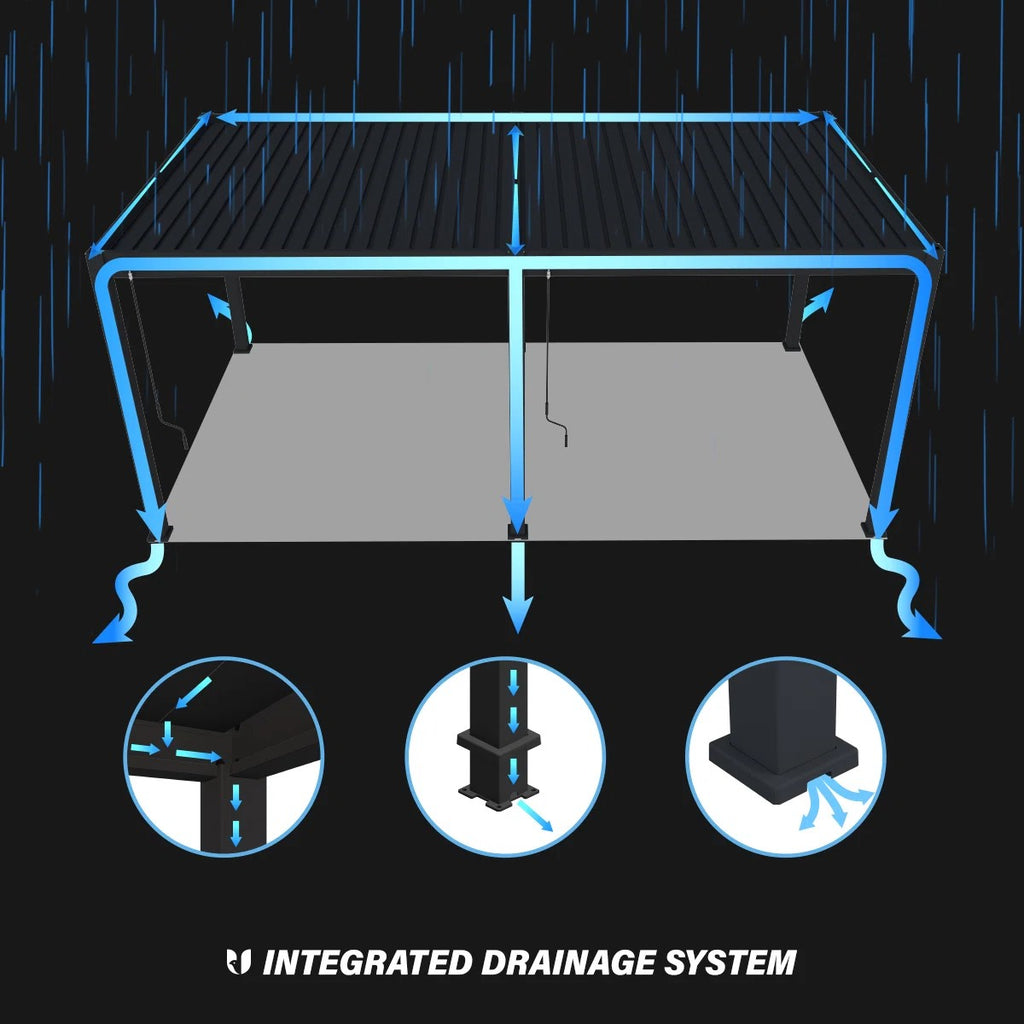 INTEGRATED DRAINAGE SYSTEM