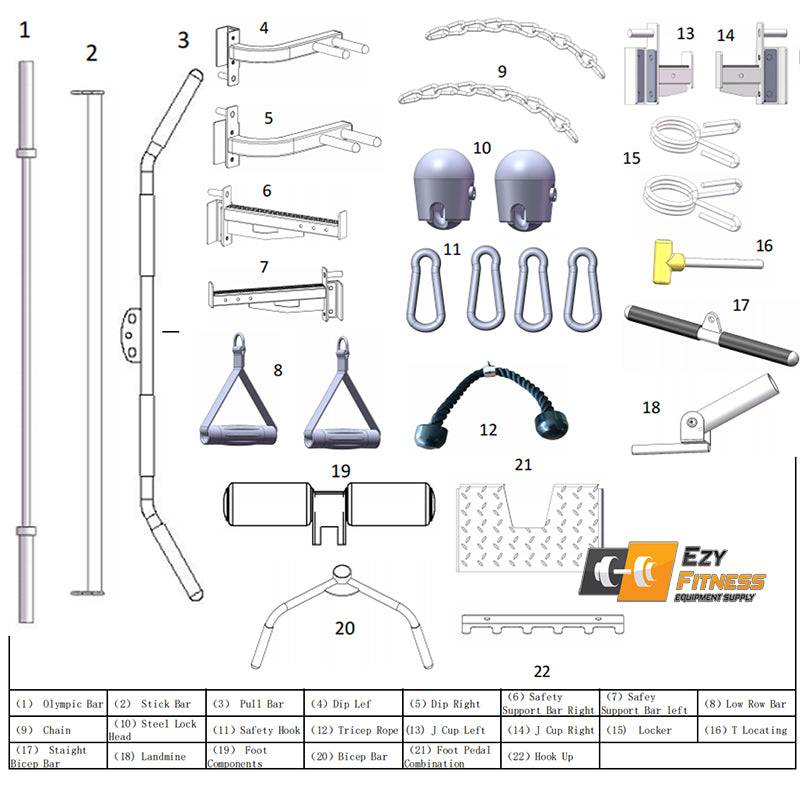 1

2

3

4

5

6

7

8

9

10

11

12

13

14

15

16

17

18

19

20

21

22

EZY FITNESS EQUIPMENT SUPPLY

| (1) Olympic Bar | (2) Stick Bar | (3) Pull Bar | (4) Dip Lef | (5) Dip Right | (6) Safety Support Bar Right | (7) Safey Support Bar left | (8) Low Row Bar |
|---|---|---|---|---|---|---|---|
| (9) Chain | (10) Steel Lock Head | (11) Safety Hook | (12) Tricep Rope | (13) J Cup Left | (14) J Cup Right | (15) Locker | (16) T Locating |
| (17) Staight Bicep Bar | (18) Landmine | (19) Foot Components | (20) Bicep Bar | (21) Foot Pedal Combination | (22) Hook Up | | |